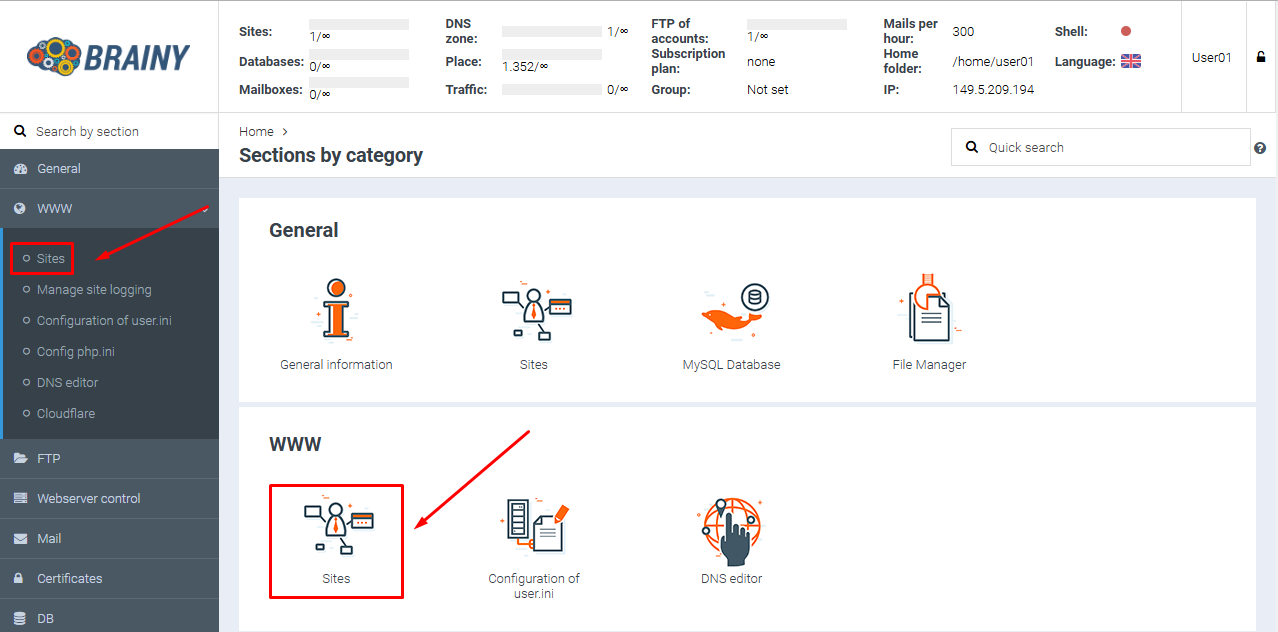 BRAINY

Sites: 1/∞
Databases: 0/∞
Mailboxes: 0/∞
DNS zone: 1/∞
Place: 1.352/∞
Traffic: 0/∞
FTP of accounts: 1/∞
Subscription plan: none
Group: Not set
Mails per hour: 300
Home folder: /home/user01
IP: 149.5.209.194
Shell:
Language:
User01

Search by section
General
WWW
Sites
Manage site logging
Configuration of user.ini
Config php.ini
DNS editor
Cloudflare
FTP
Webserver control
Mail
Certificates
DB

Home >
Sections by category
Quick search

General
General information
Sites
MySQL Database
File Manager

WWW
Sites
Configuration of user.ini
DNS editor